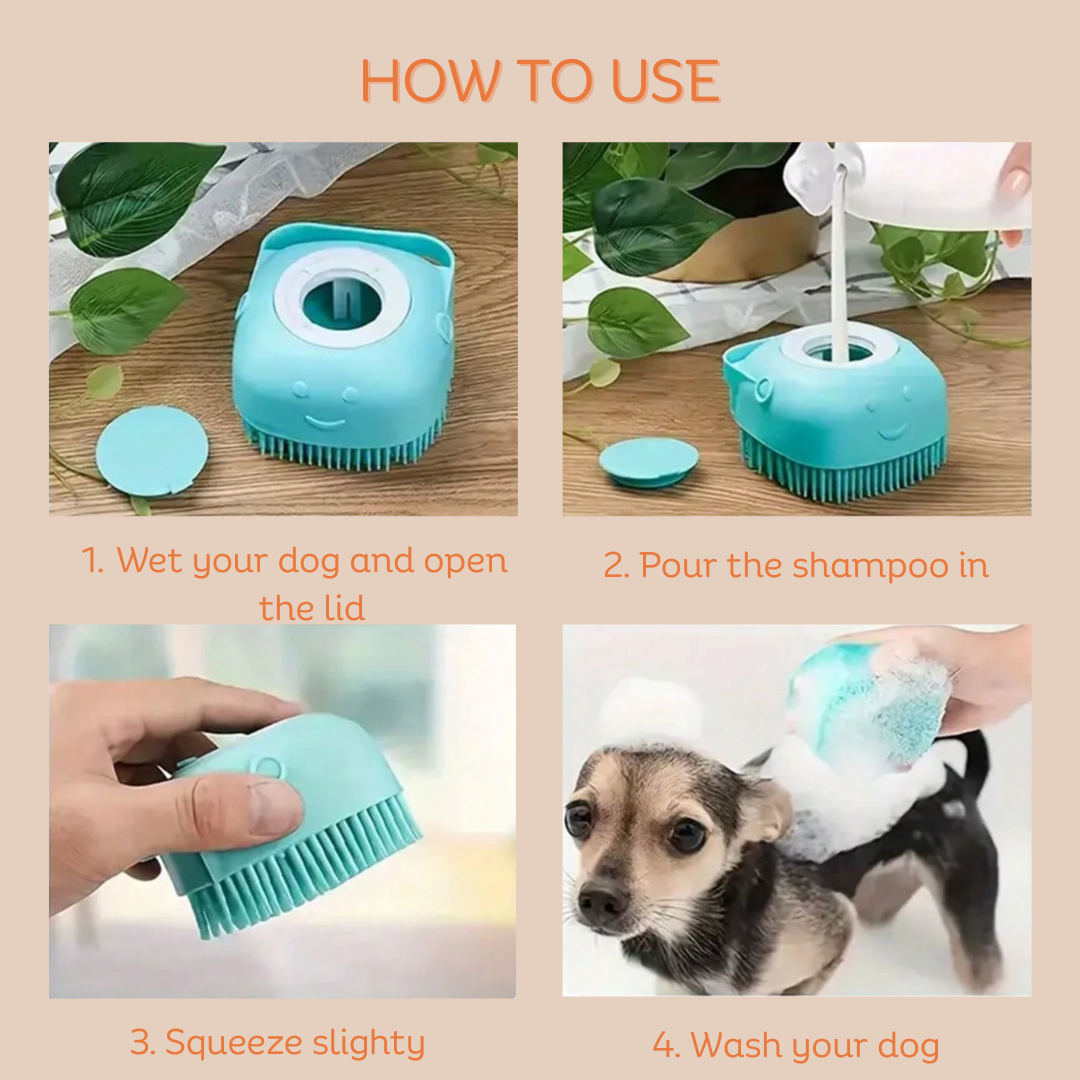 HOW TO USE

1. Wet your dog and open the lid

2. Pour the shampoo in

3. Squeeze slighty

4. Wash your dog